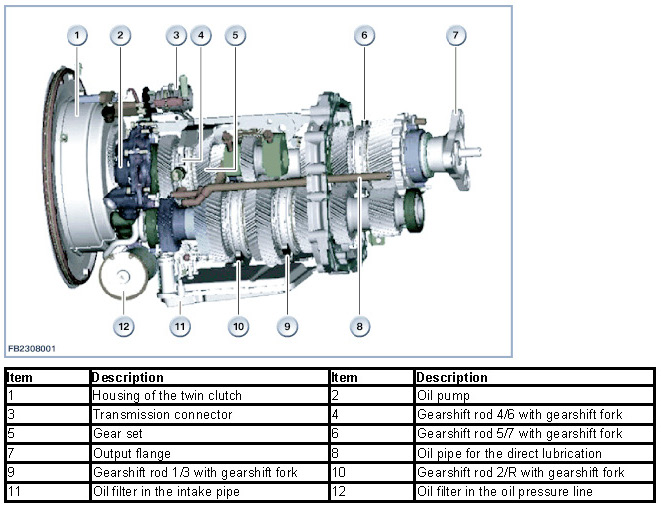 1 2 3 4 5 6 7

12 11 10 9 8

FB2308001

| Item | Description | Item | Description |
|---|---|---|---|
| 1 | Housing of the twin clutch | 2 | Oil pump |
| 3 | Transmission connector | 4 | Gearshift rod 4/6 with gearshift fork |
| 5 | Gear set | 6 | Gearshift rod 5/7 with gearshift fork |
| 7 | Output flange | 8 | Oil pipe for the direct lubrication |
| 9 | Gearshift rod 1/3 with gearshift fork | 10 | Gearshift rod 2/R with gearshift fork |
| 11 | Oil filter in the intake pipe | 12 | Oil filter in the oil pressure line |