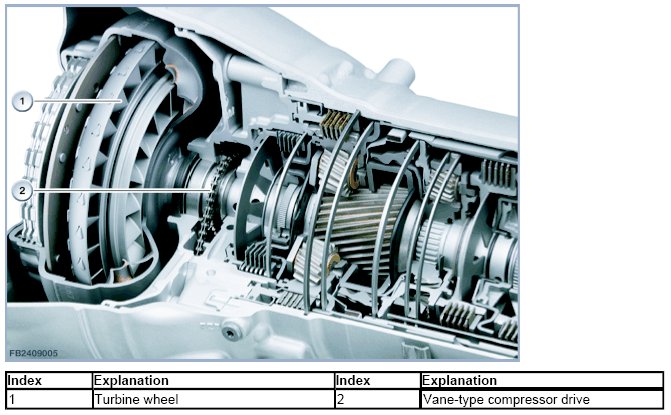 1

2

FB2409005

| Index | Explanation | Index | Explanation |
|---|---|---|---|
| 1 | Turbine wheel | 2 | Vane-type compressor drive |