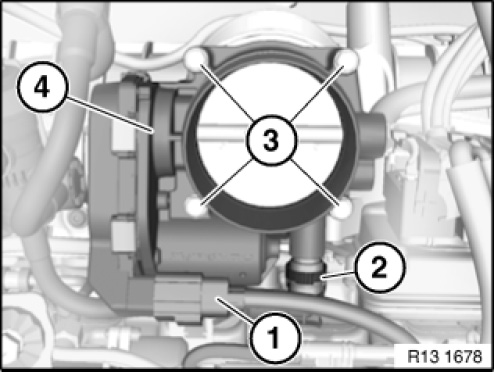 4
3
2
1
R13 1678