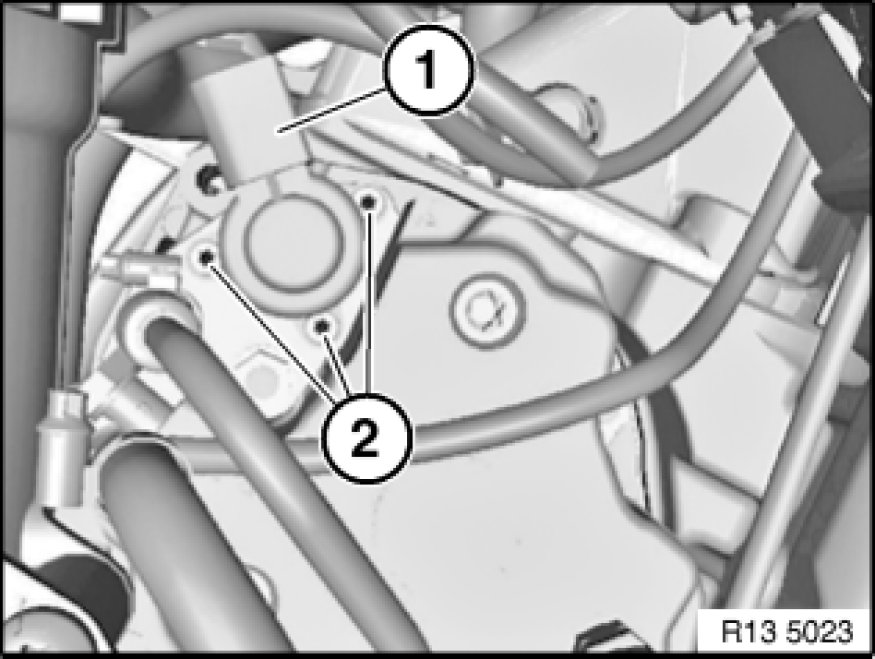 1

2

R13 5023