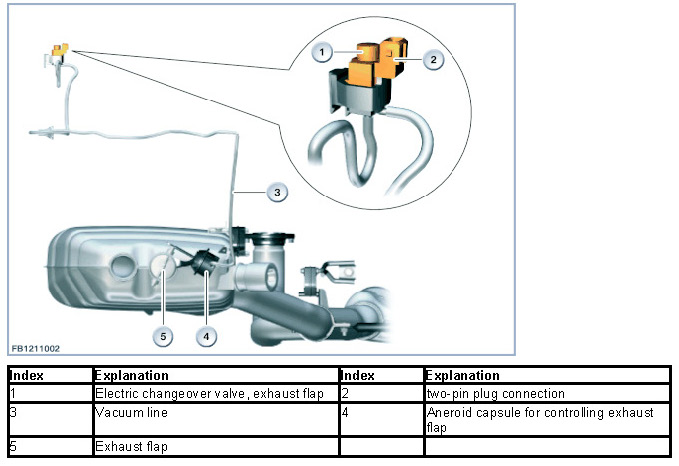 1
2
3
5
4
FB1211002

| Index | Explanation | Index | Explanation |
|---|---|---|---|
| 1 | Electric changeover valve, exhaust flap | 2 | two-pin plug connection |
| 3 | Vacuum line | 4 | Aneroid capsule for controlling exhaust flap |
| 5 | Exhaust flap | | |