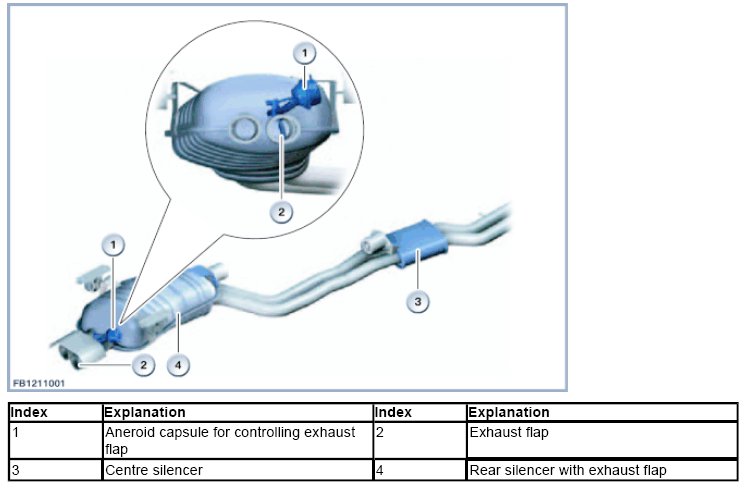 1

2

1

3

2

4

FB1211001

| Index | Explanation | Index | Explanation |
|---|---|---|---|
| 1 | Aneroid capsule for controlling exhaust flap | 2 | Exhaust flap |
| 3 | Centre silencer | 4 | Rear silencer with exhaust flap |