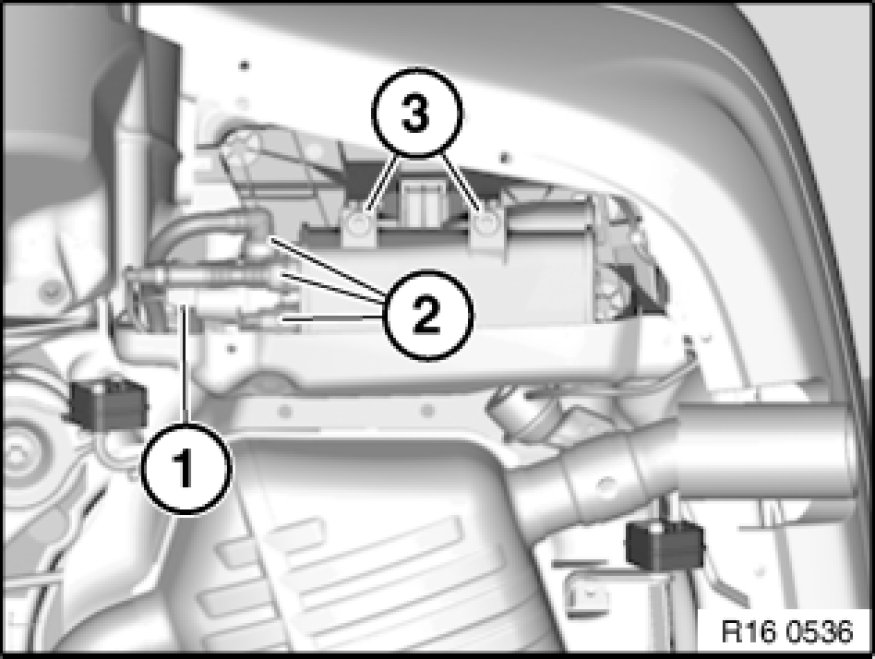 3

2

1

R16 0536