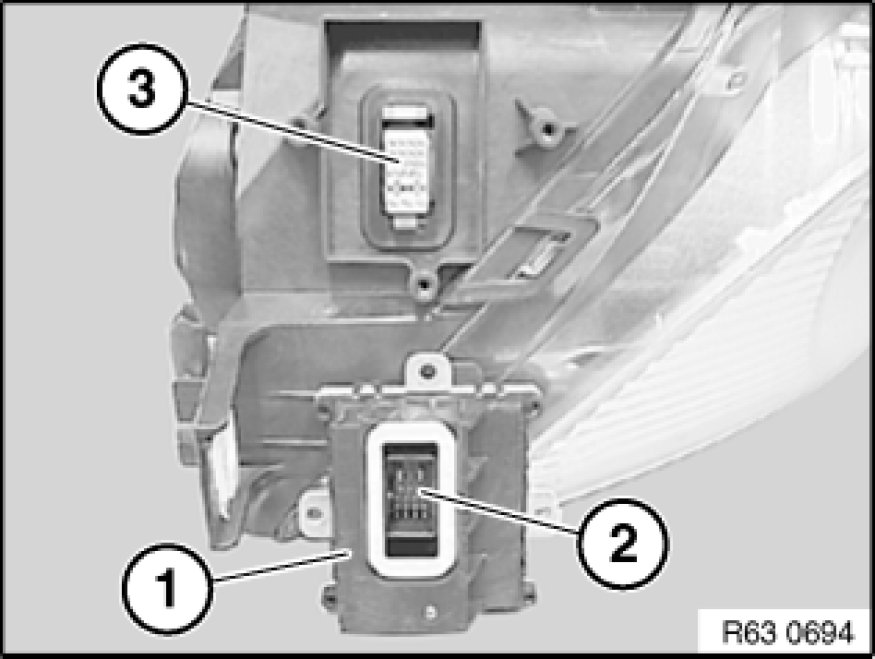 3

2

1

R63 0694