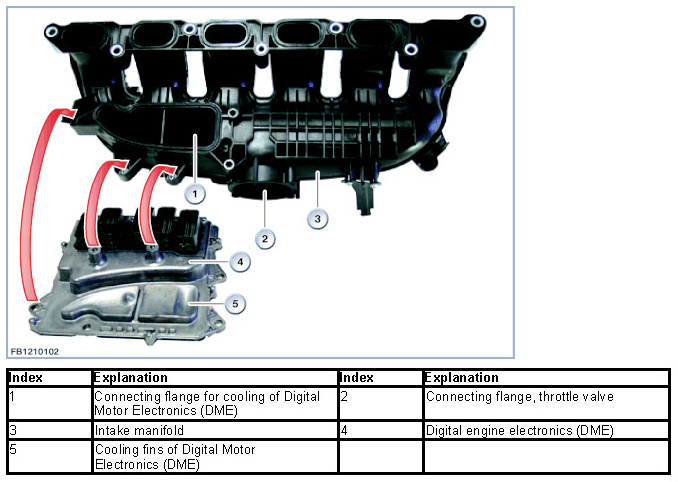 1

2

3

4

5

FB1210102

| Index | Explanation | Index | Explanation |
|---|---|---|---|
| 1 | Connecting flange for cooling of Digital Motor Electronics (DME) | 2 | Connecting flange, throttle valve |
| 3 | Intake manifold | 4 | Digital engine electronics (DME) |
| 5 | Cooling fins of Digital Motor Electronics (DME) | | |