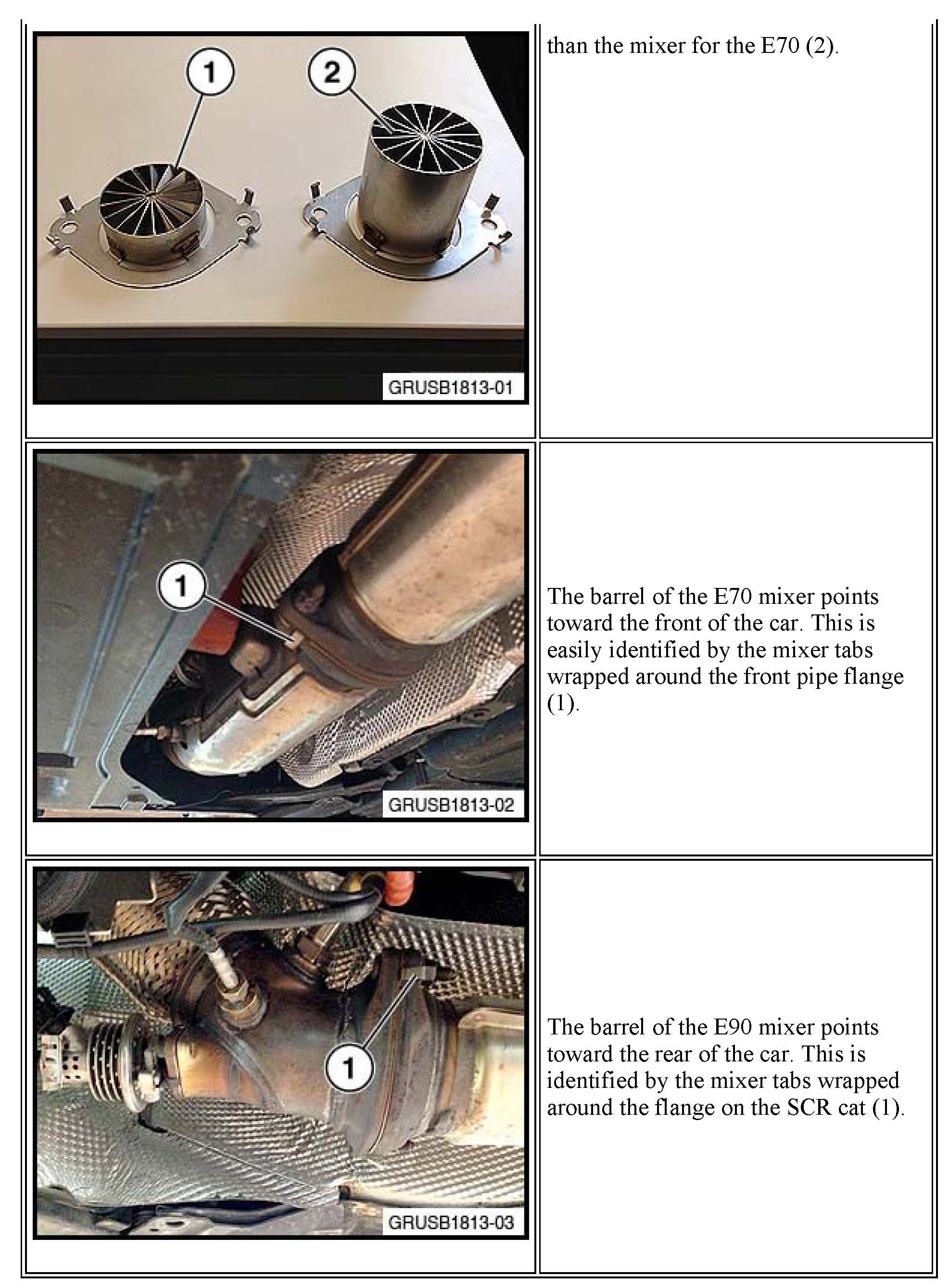 | 1 2 GRUSB1813-01 | than the mixer for the E70 (2). |
|---|---|
| 1 GRUSB1813-02 | The barrel of the E70 mixer points toward the front of the car. This is easily identified by the mixer tabs wrapped around the front pipe flange (1). |
| 1 GRUSB1813-03 | The barrel of the E90 mixer points toward the rear of the car. This is identified by the mixer tabs wrapped around the flange on the SCR cat (1). |