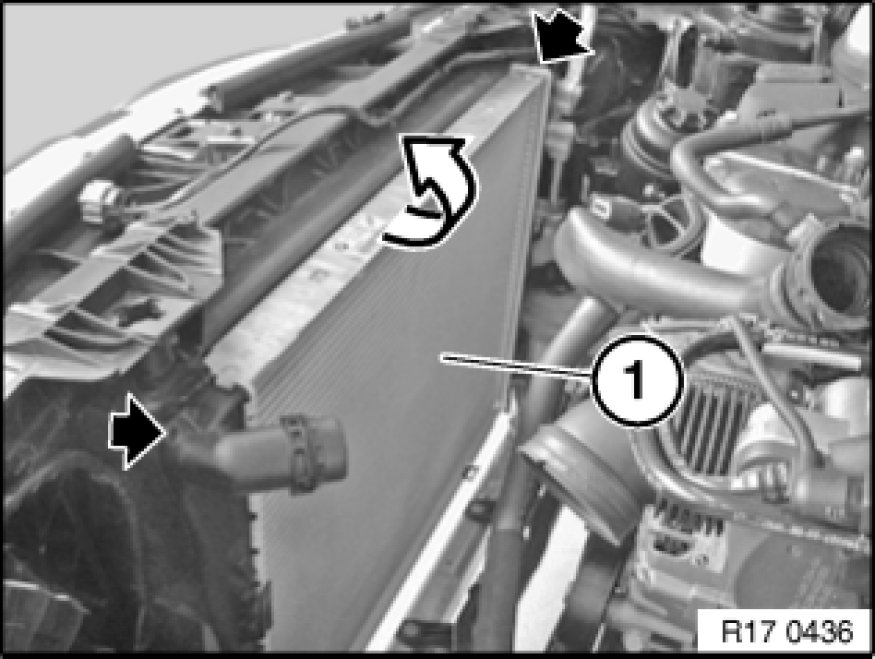 1

R17 0436