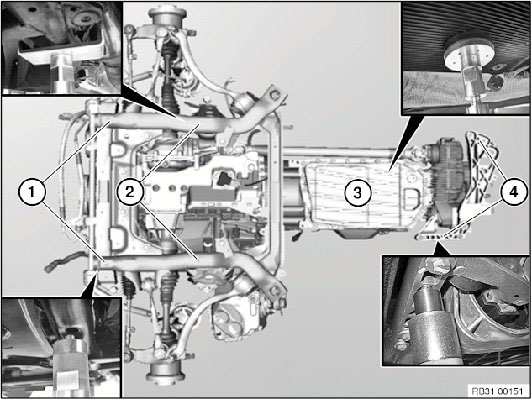 1
2
3
4
RB31 00151