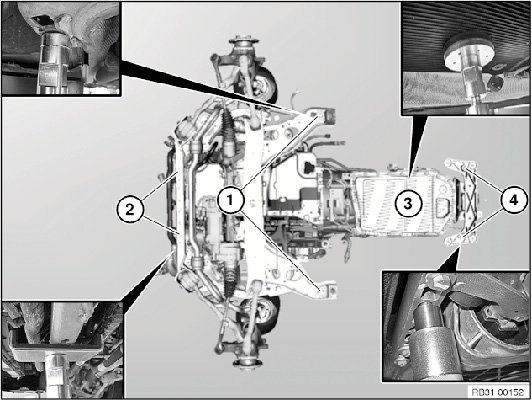 2
1
3
4
RB31 00152