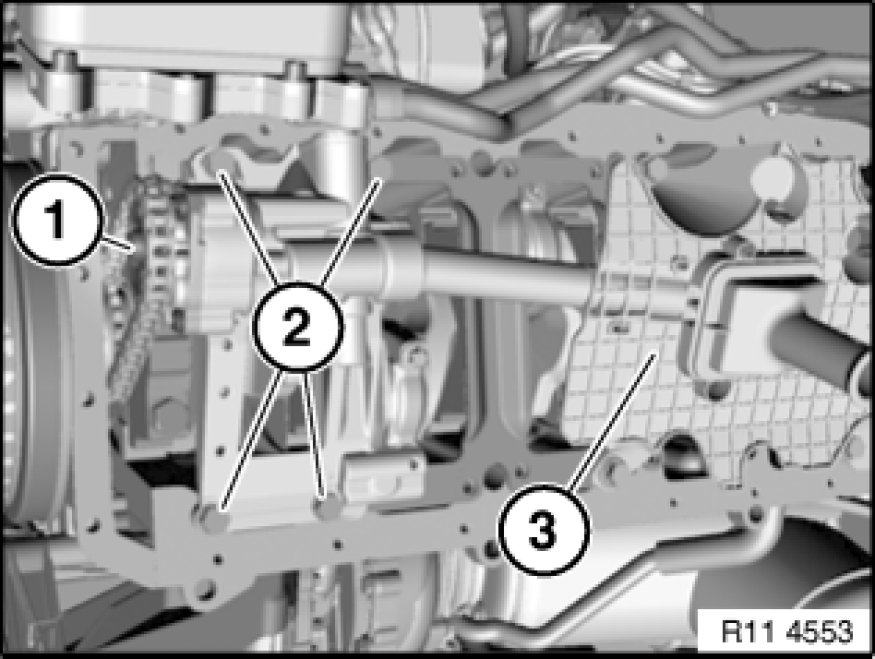 1
2
3
R11 4553