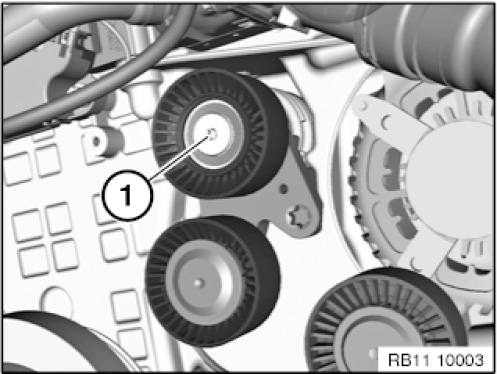 1

RB11 10003