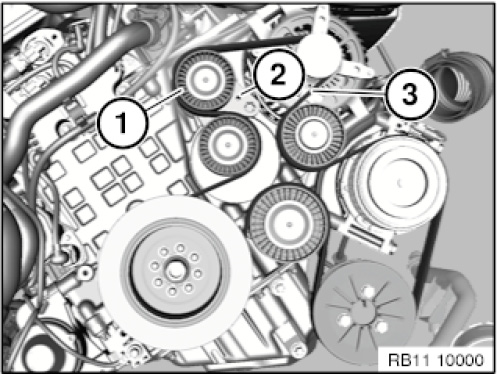 1
2
3
RB11 10000