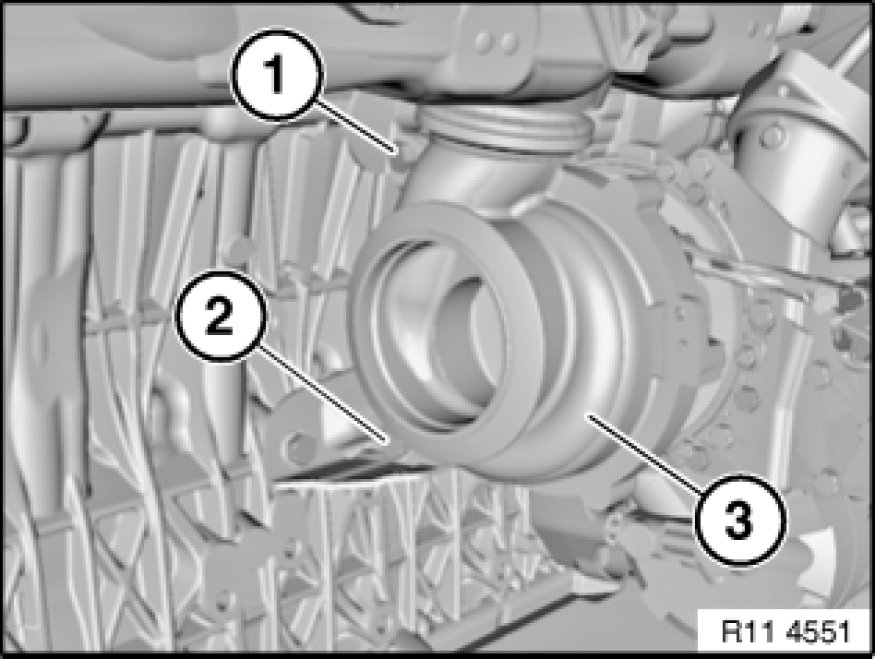 1
2
3
R11 4551