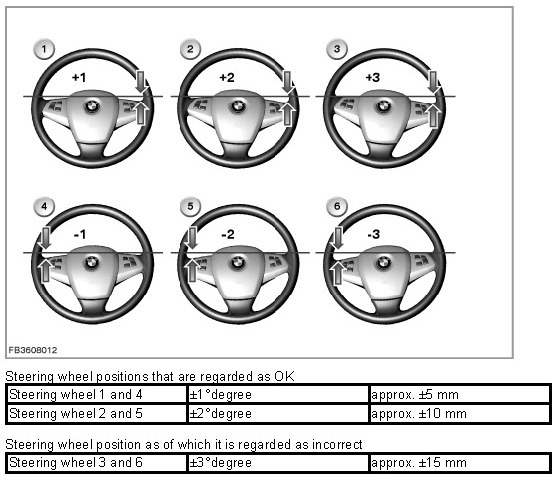 1
+1
2
+2
3
+3
4
-1
5
-2
6
-3
FB3608012

Steering wheel positions that are regarded as OK

| Steering wheel 1 and 4 | ±1°degree | approx. ±5 mm |
|---|---|---|
| Steering wheel 2 and 5 | ±2°degree | approx. ±10 mm |

Steering wheel position as of which it is regarded as incorrect

| Steering wheel 3 and 6 | ±3°degree | approx. ±15 mm |
|---|---|---|