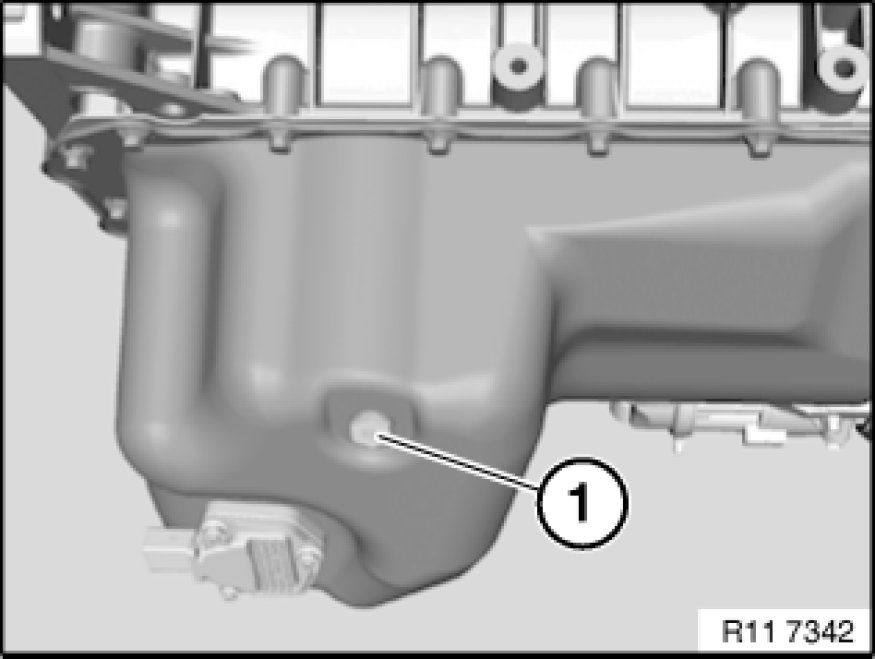 1

R11 7342