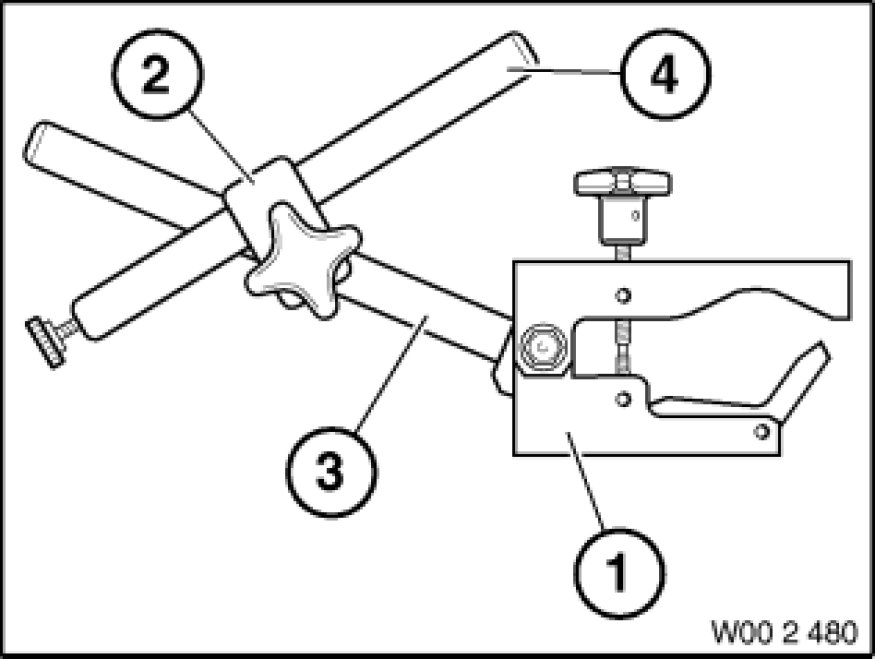 2
4
3
1
W00 2 480