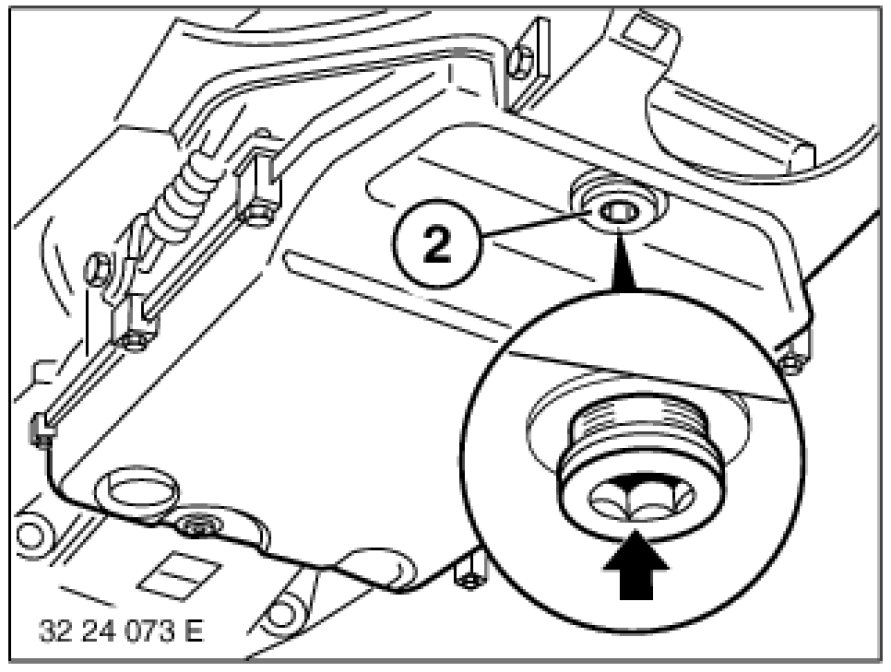 2

32 24 073 E