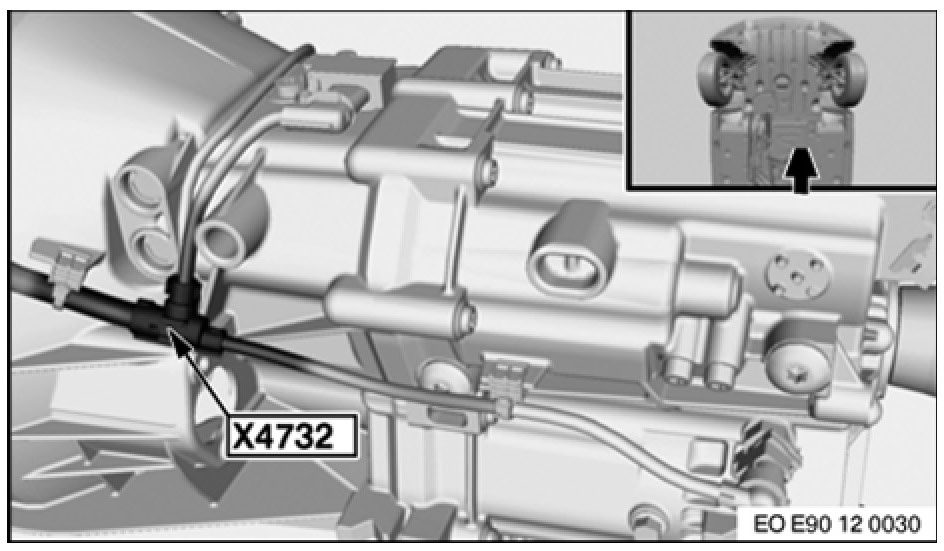 X4732

EO E90 12 0030