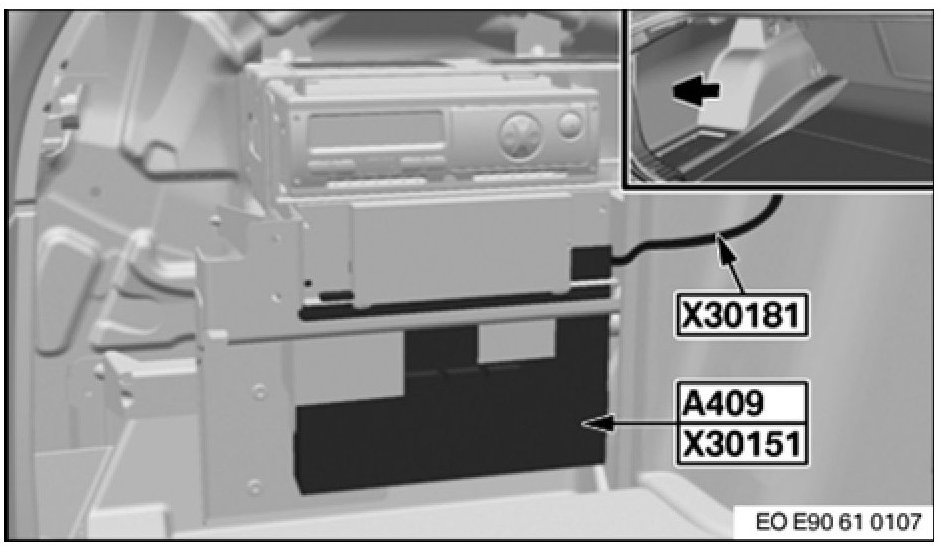 X30181

A409
X30151

EO E90 61 0107