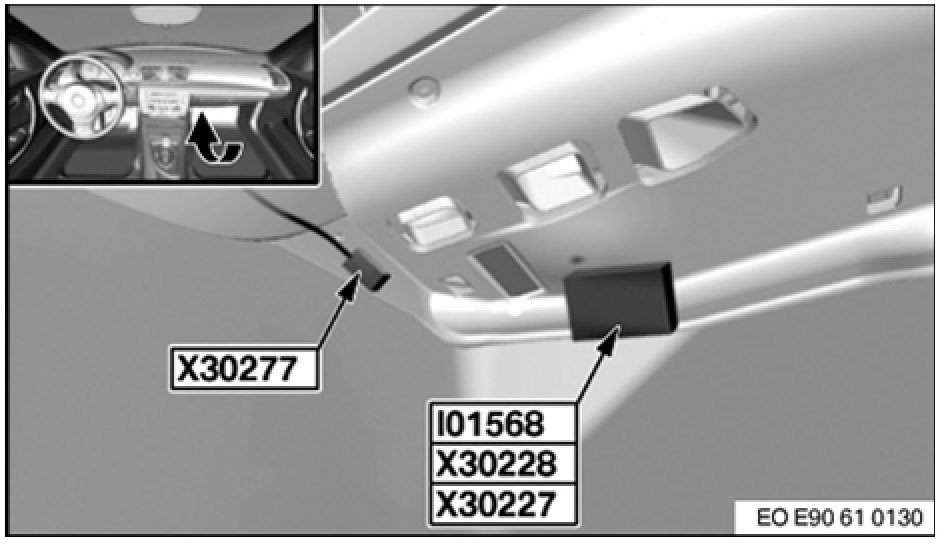 X30277

I01568
X30228
X30227

EO E90 61 0130