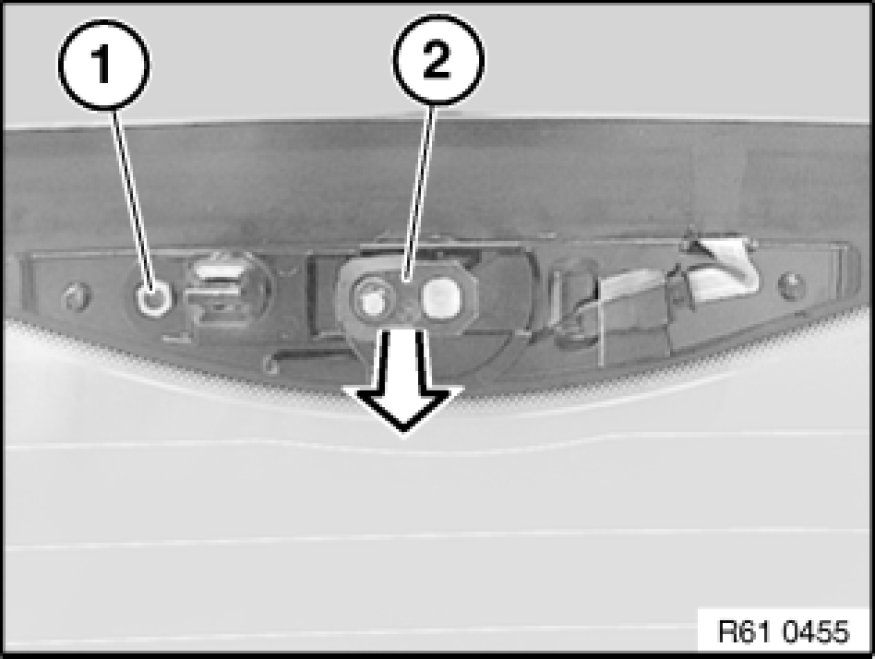 1
2
R61 0455