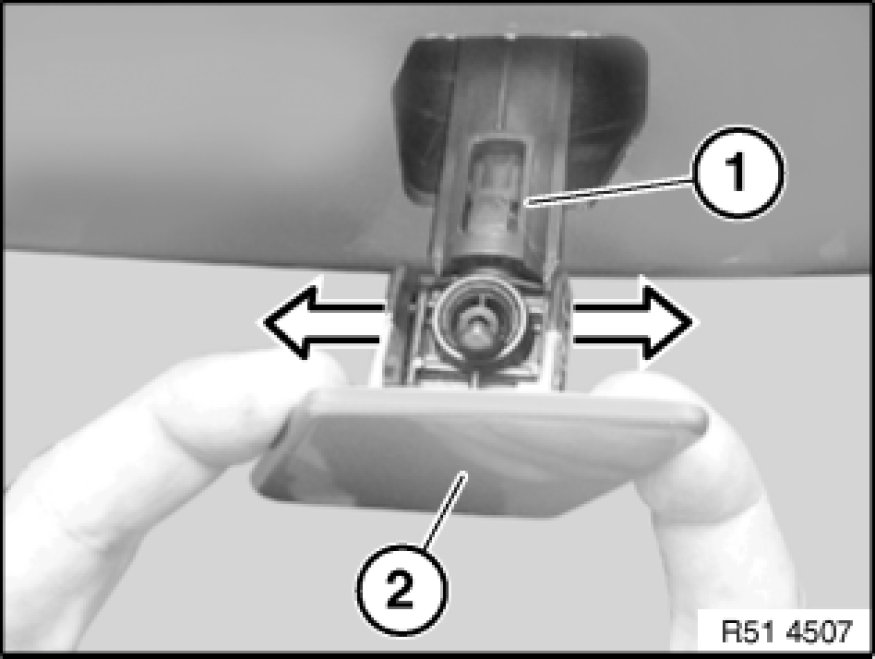 1
2
R51 4507