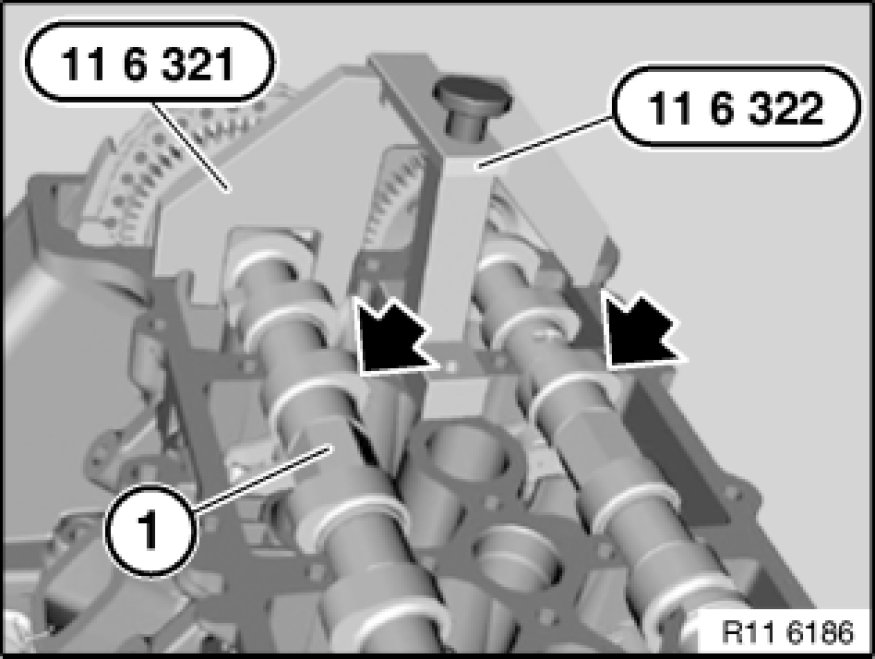 11 6 321

11 6 322

1

R11 6186