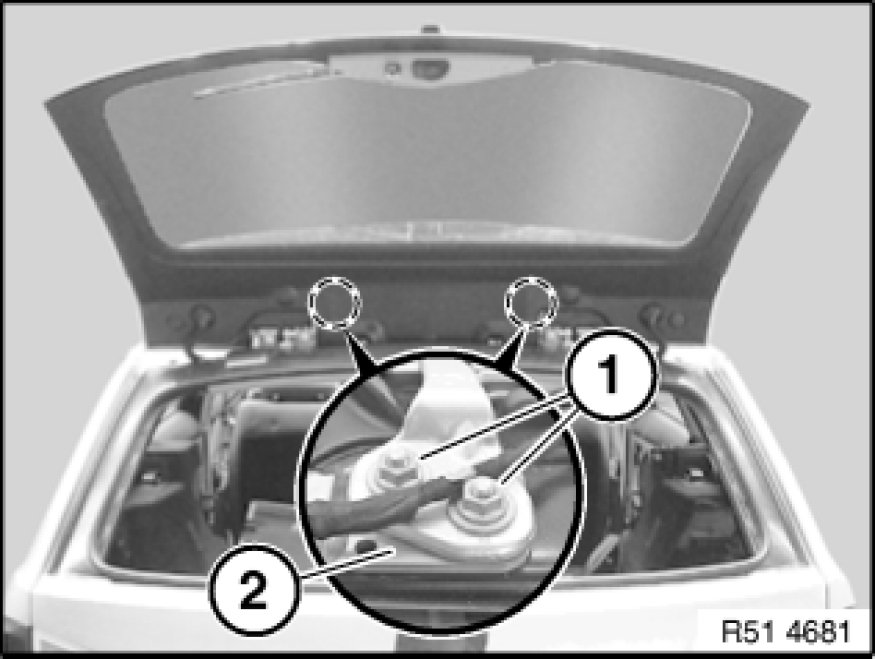 1
2
R51 4681