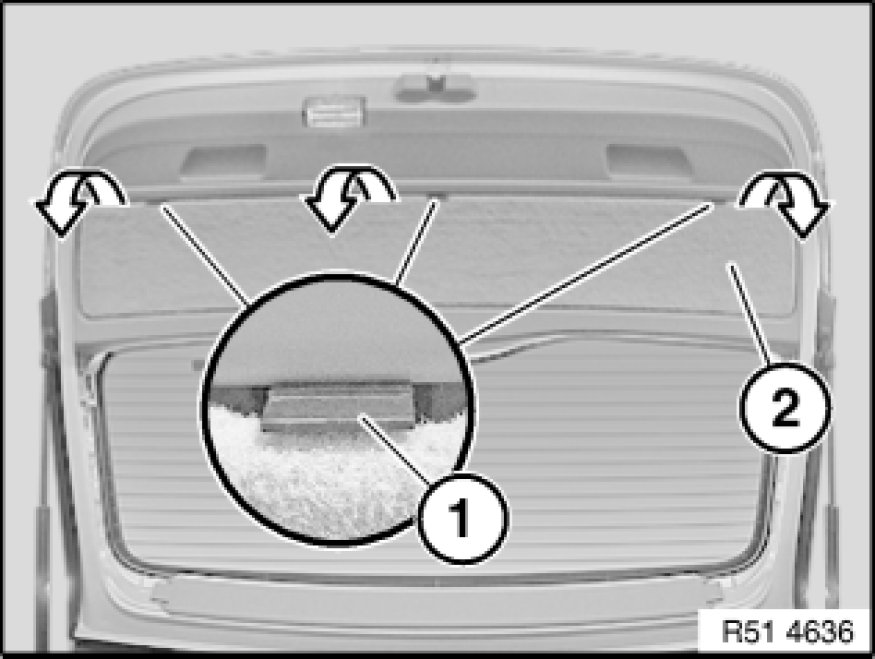 1

2

R51 4636