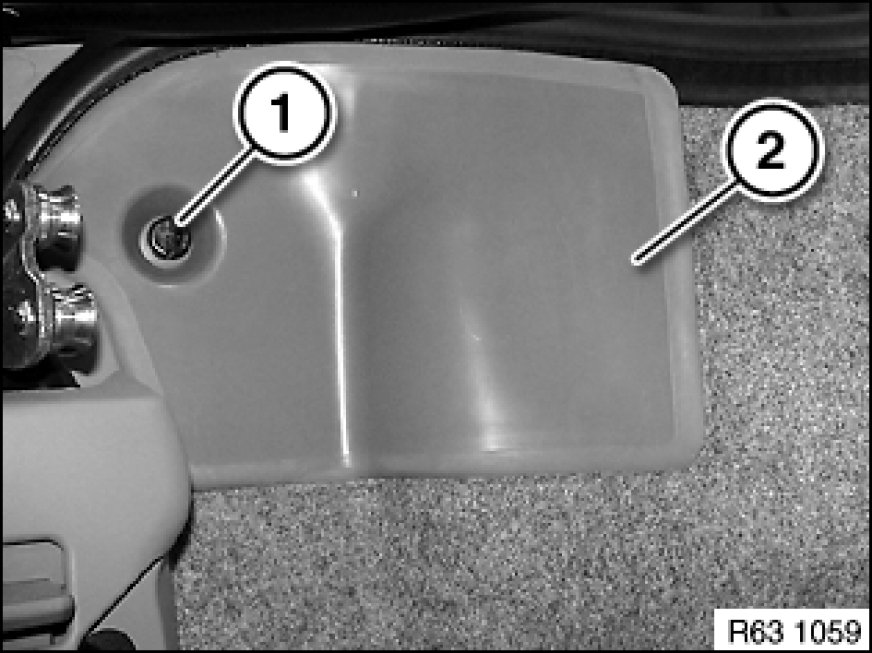 1
2
R63 1059