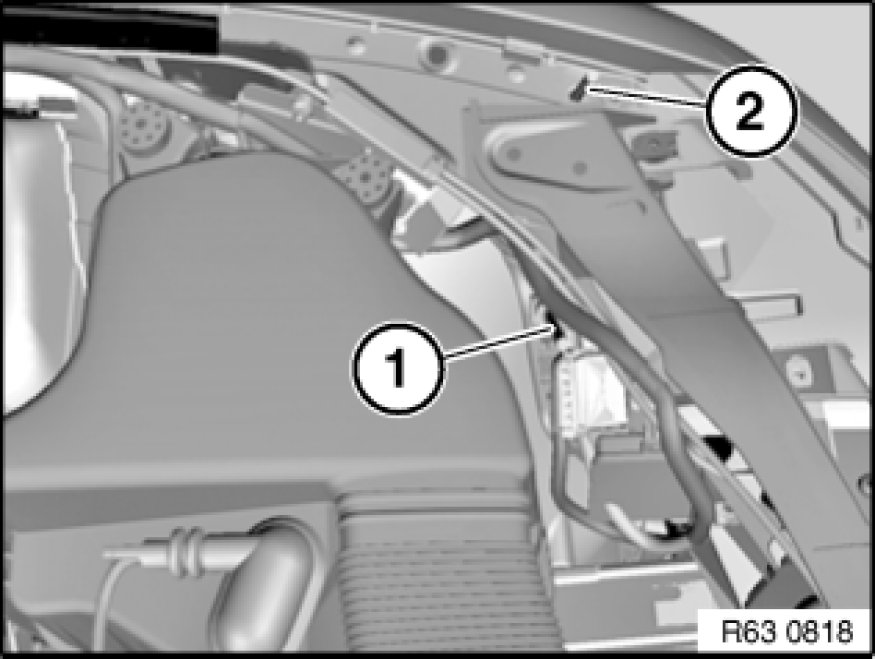 2

1

R63 0818