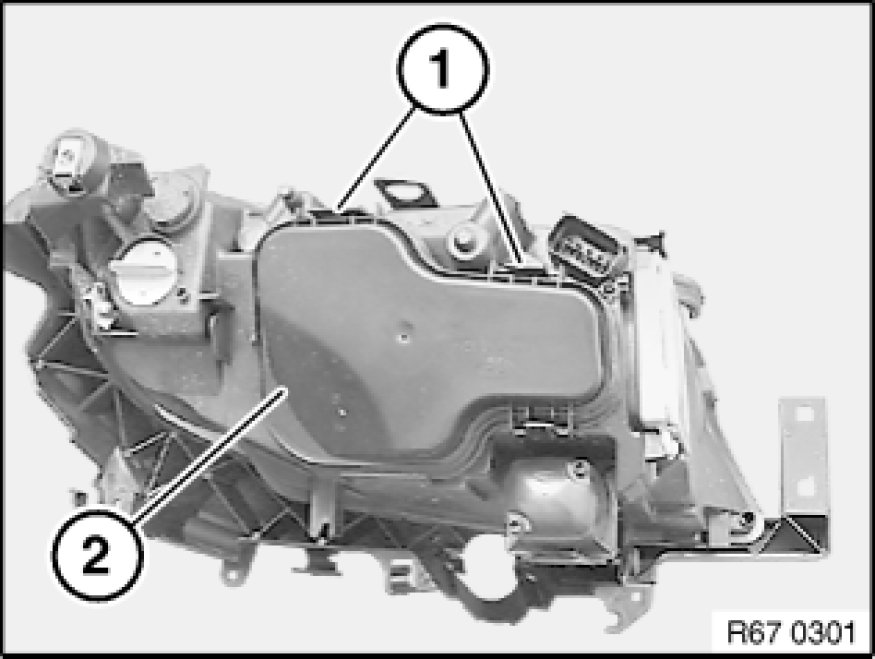 1

2

R67 0301