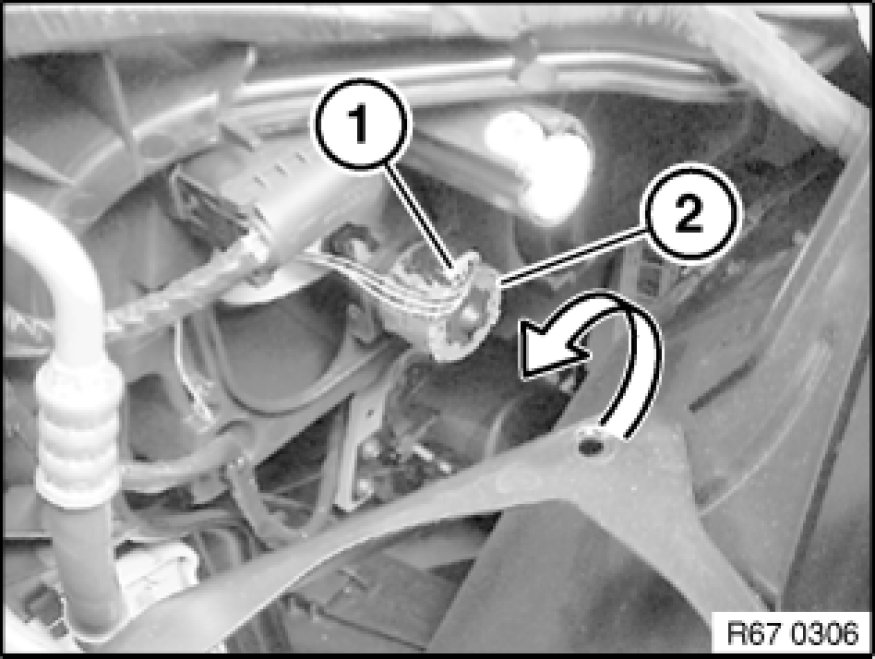 1
2
R67 0306