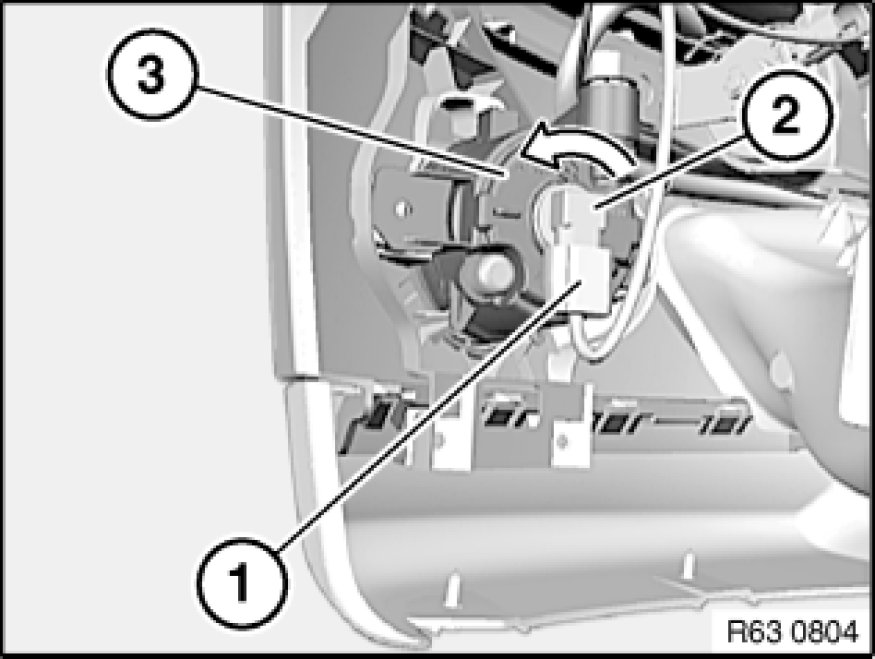 3
2
1
R63 0804