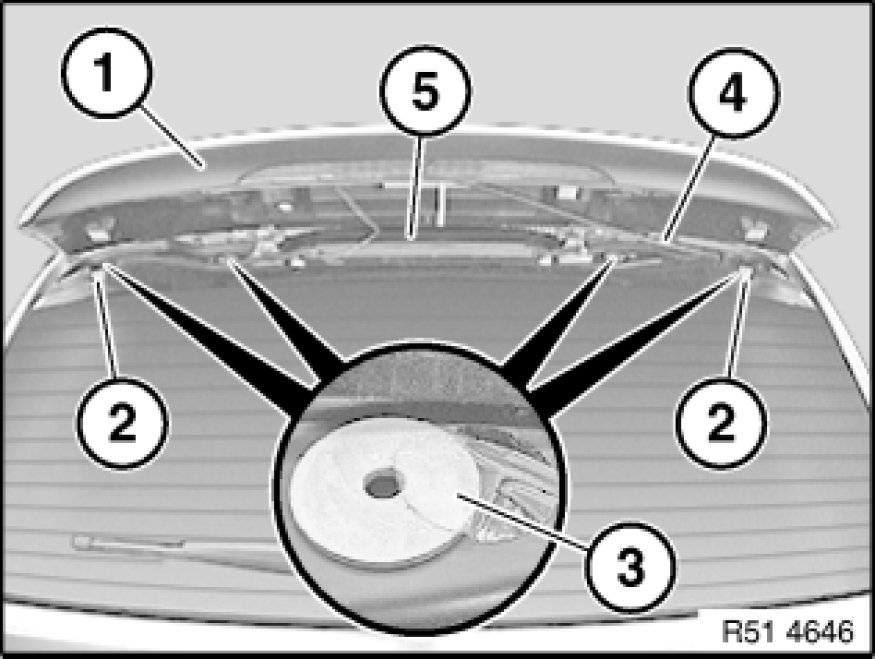 1
5
4
2
2
3
R51 4646