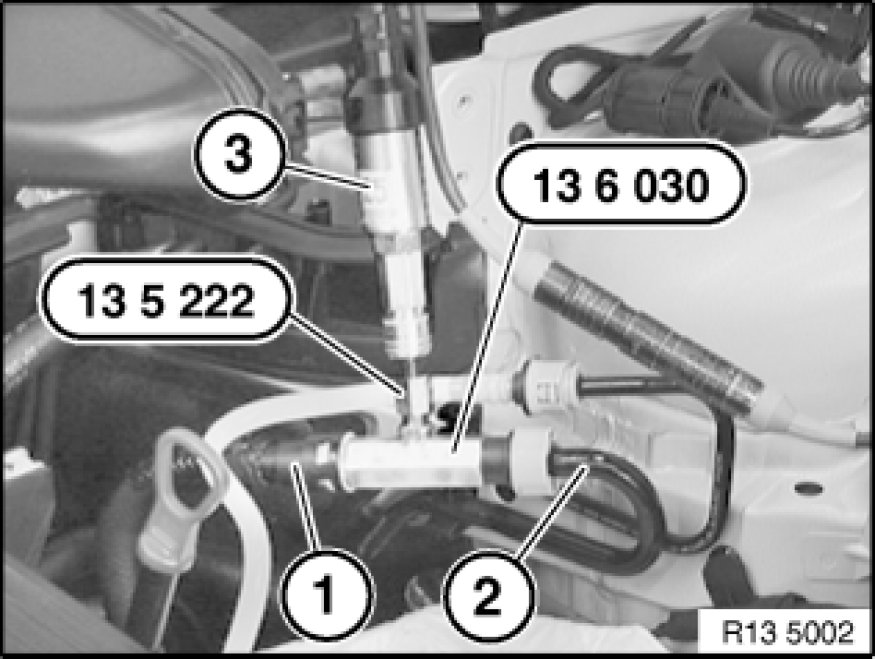 3
13 6 030
13 5 222
1
2
R13 5002