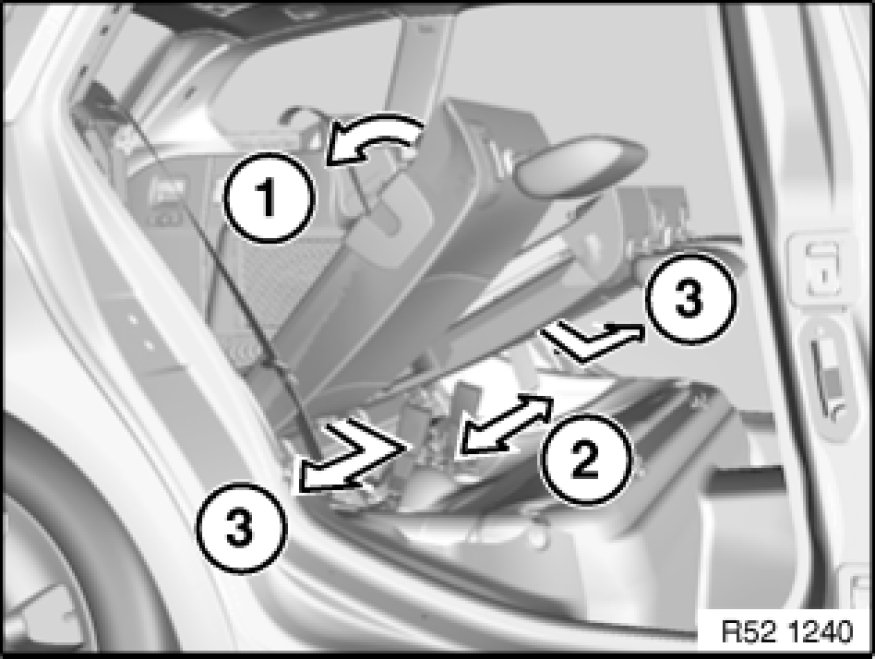 1
3
2
3
R52 1240