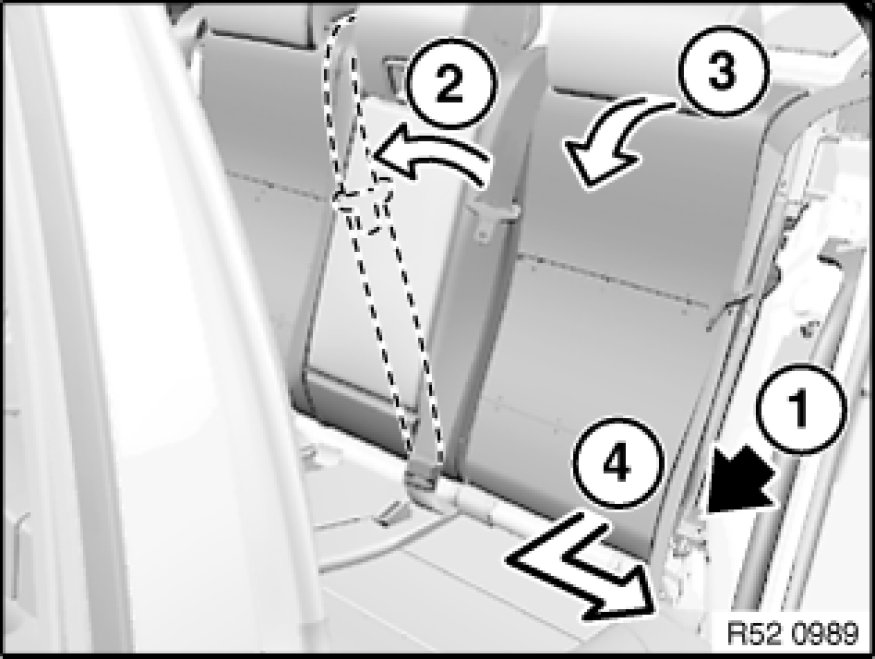 2
3
1
4
R52 0989