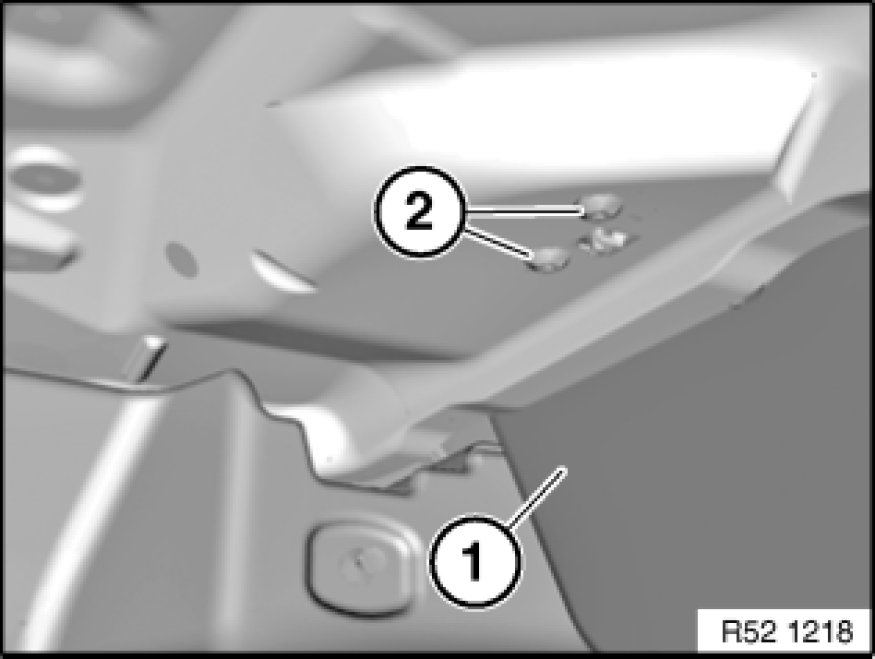 2

1

R52 1218