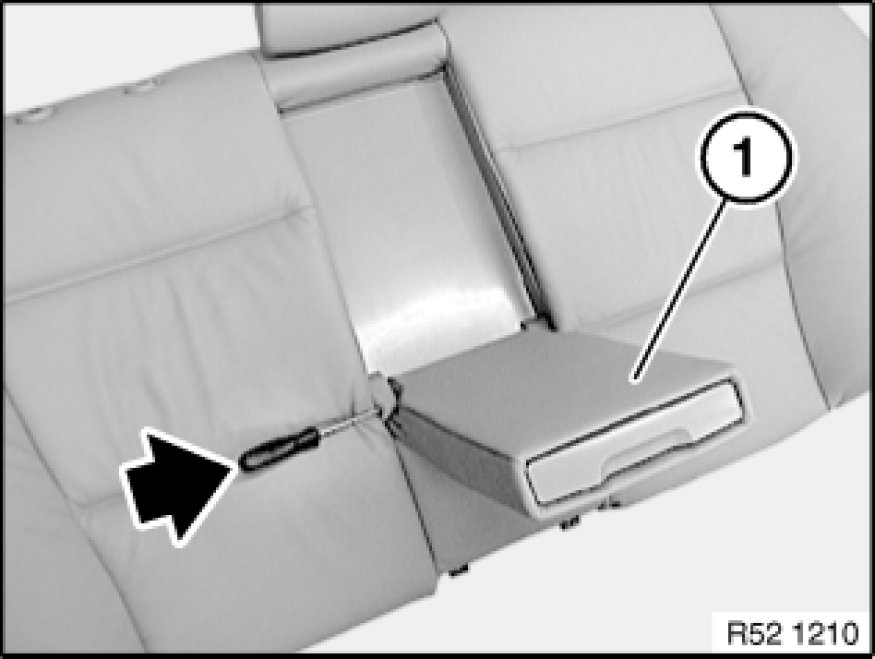 1

R52 1210