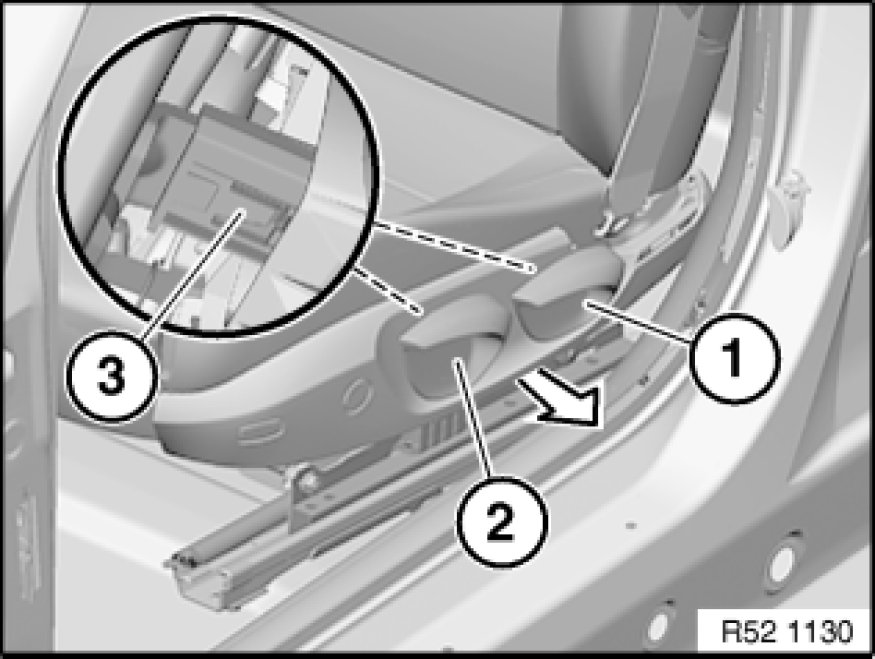 3
1
2
R52 1130