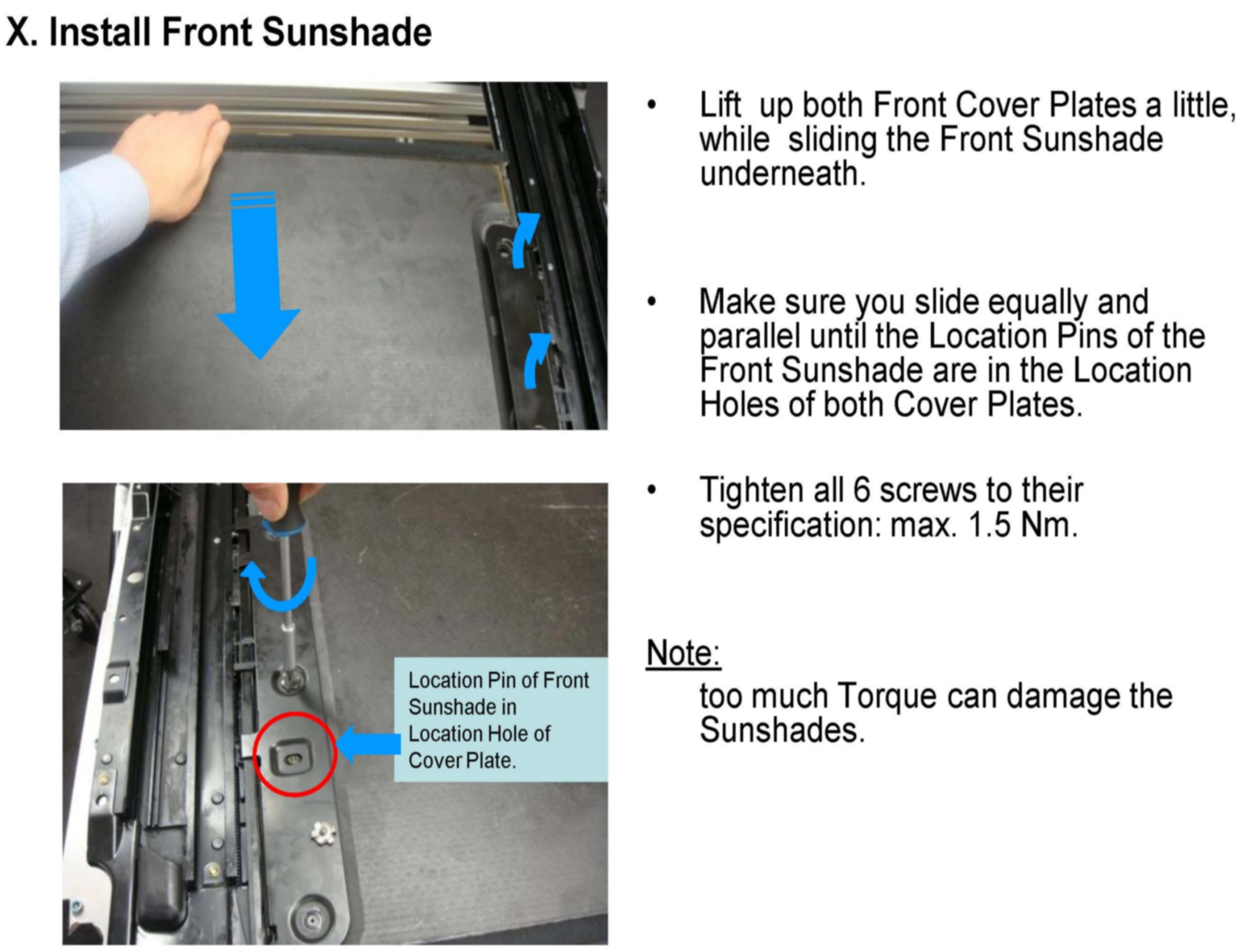 X. Install Front Sunshade

Location Pin of Front Sunshade in Location Hole of Cover Plate.

• Lift up both Front Cover Plates a little, while sliding the Front Sunshade underneath.

• Make sure you slide equally and parallel until the Location Pins of the Front Sunshade are in the Location Holes of both Cover Plates.

• Tighten all 6 screws to their specification: max. 1.5 Nm.

Note:
too much Torque can damage the Sunshades.