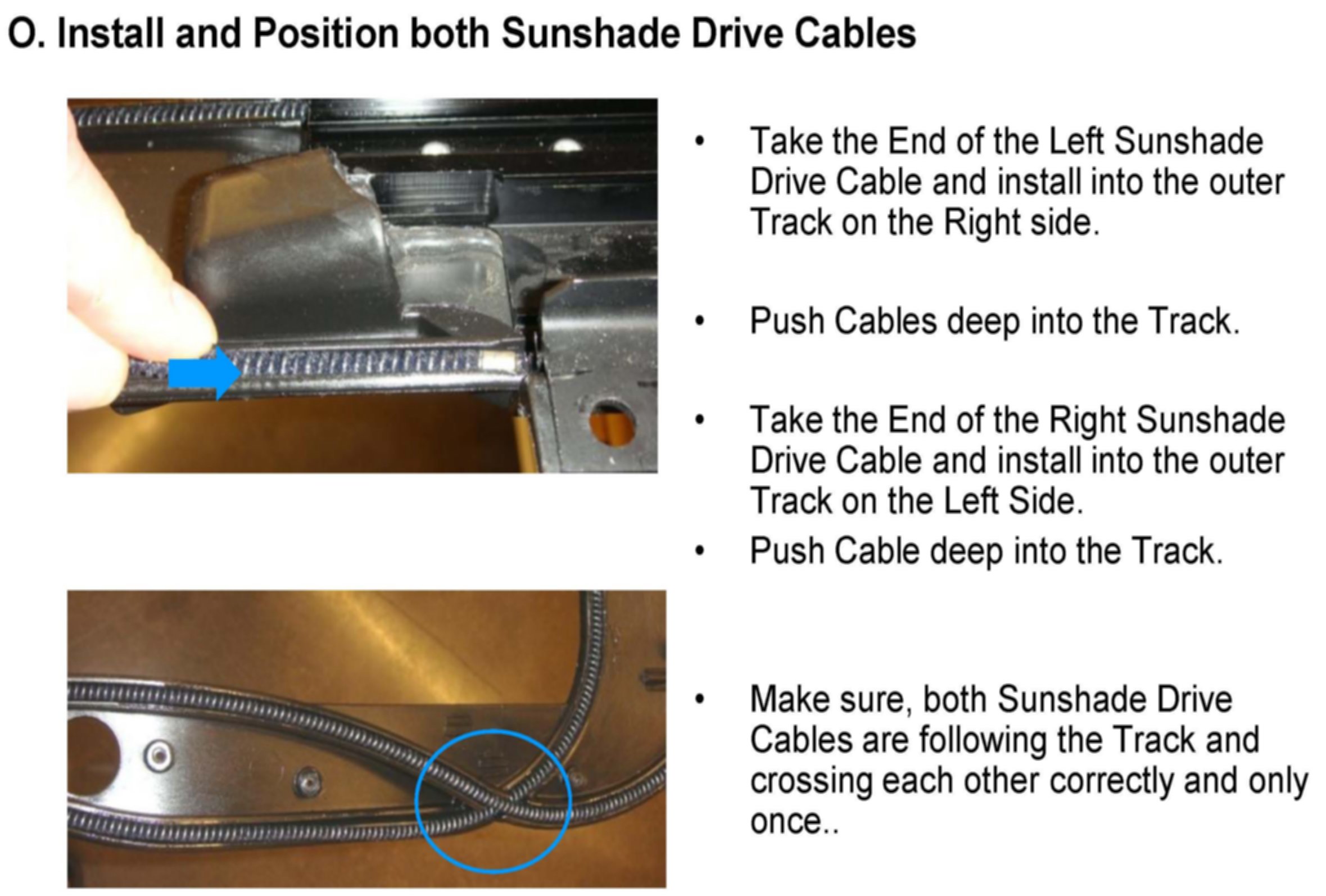 O. Install and Position both Sunshade Drive Cables

• Take the End of the Left Sunshade Drive Cable and install into the outer Track on the Right side.

• Push Cables deep into the Track.

• Take the End of the Right Sunshade Drive Cable and install into the outer Track on the Left Side.

• Push Cable deep into the Track.

• Make sure, both Sunshade Drive Cables are following the Track and crossing each other correctly and only once..