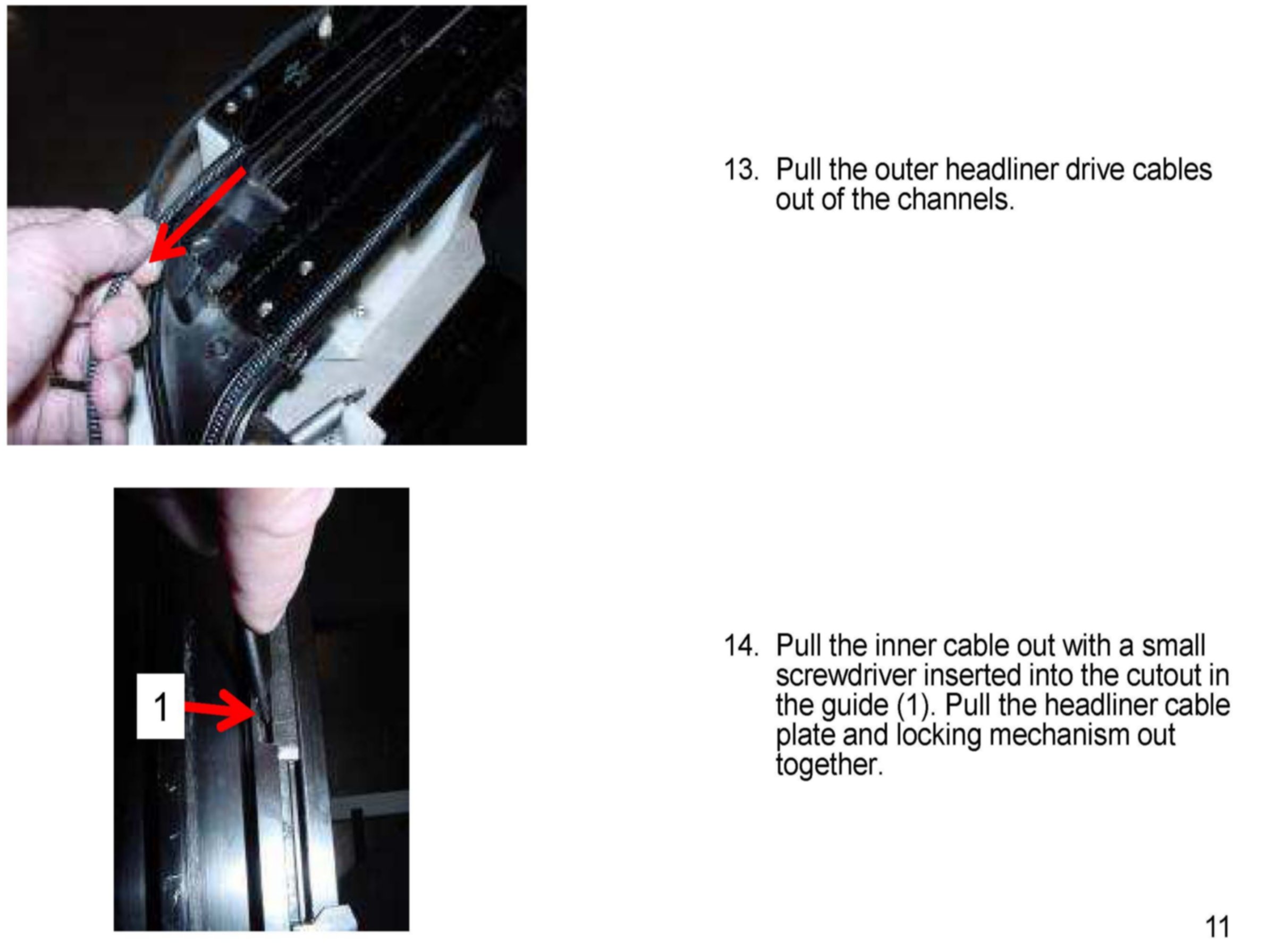 13. Pull the outer headliner drive cables out of the channels.

1

14. Pull the inner cable out with a small screwdriver inserted into the cutout in the guide (1). Pull the headliner cable plate and locking mechanism out together.

11