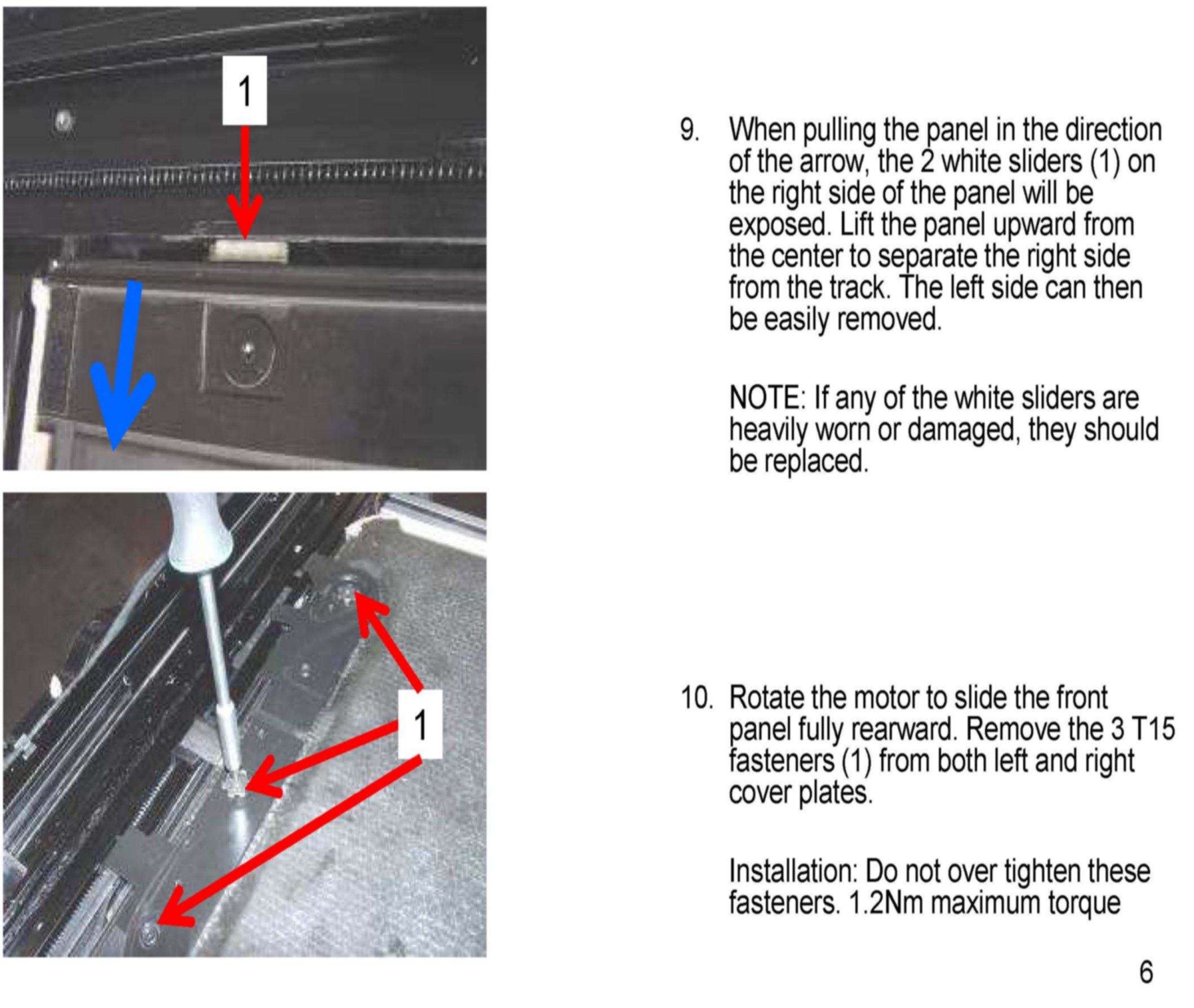 1

9. When pulling the panel in the direction of the arrow, the 2 white sliders (1) on the right side of the panel will be exposed. Lift the panel upward from the center to separate the right side from the track. The left side can then be easily removed.

NOTE: If any of the white sliders are heavily worn or damaged, they should be replaced.

1

10. Rotate the motor to slide the front panel fully rearward. Remove the 3 T15 fasteners (1) from both left and right cover plates.

Installation: Do not over tighten these fasteners. 1.2Nm maximum torque

6