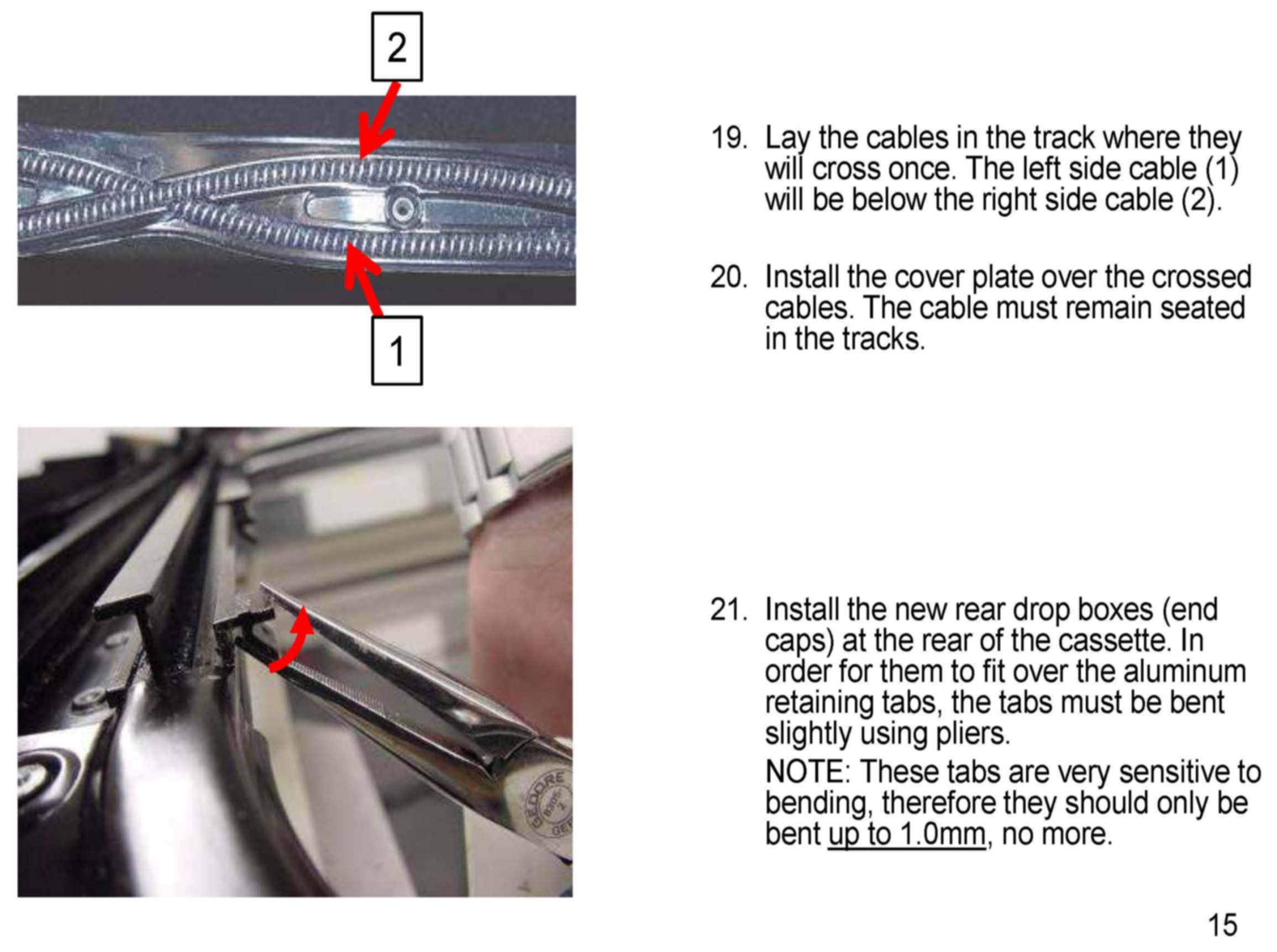 2

1

19. Lay the cables in the track where they will cross once. The left side cable (1) will be below the right side cable (2).

20. Install the cover plate over the crossed cables. The cable must remain seated in the tracks.

GEDORE

21. Install the new rear drop boxes (end caps) at the rear of the cassette. In order for them to fit over the aluminum retaining tabs, the tabs must be bent slightly using pliers.

NOTE: These tabs are very sensitive to bending, therefore they should only be bent up to 1.0mm, no more.

15