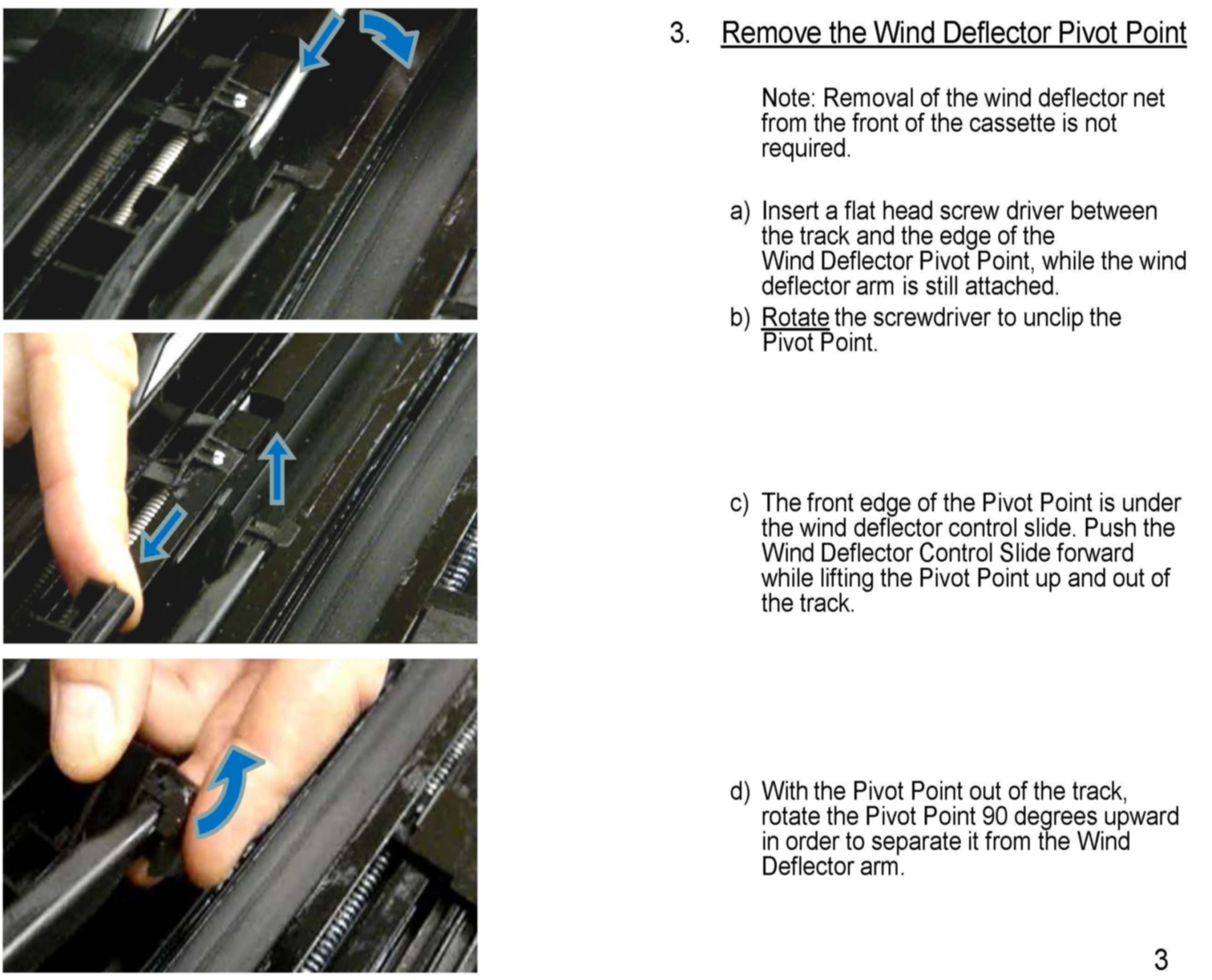 3. Remove the Wind Deflector Pivot Point

Note: Removal of the wind deflector net from the front of the cassette is not required.

a) Insert a flat head screw driver between the track and the edge of the Wind Deflector Pivot Point, while the wind deflector arm is still attached.

b) Rotate the screwdriver to unclip the Pivot Point.

c) The front edge of the Pivot Point is under the wind deflector control slide. Push the Wind Deflector Control Slide forward while lifting the Pivot Point up and out of the track.

d) With the Pivot Point out of the track, rotate the Pivot Point 90 degrees upward in order to separate it from the Wind Deflector arm.

3