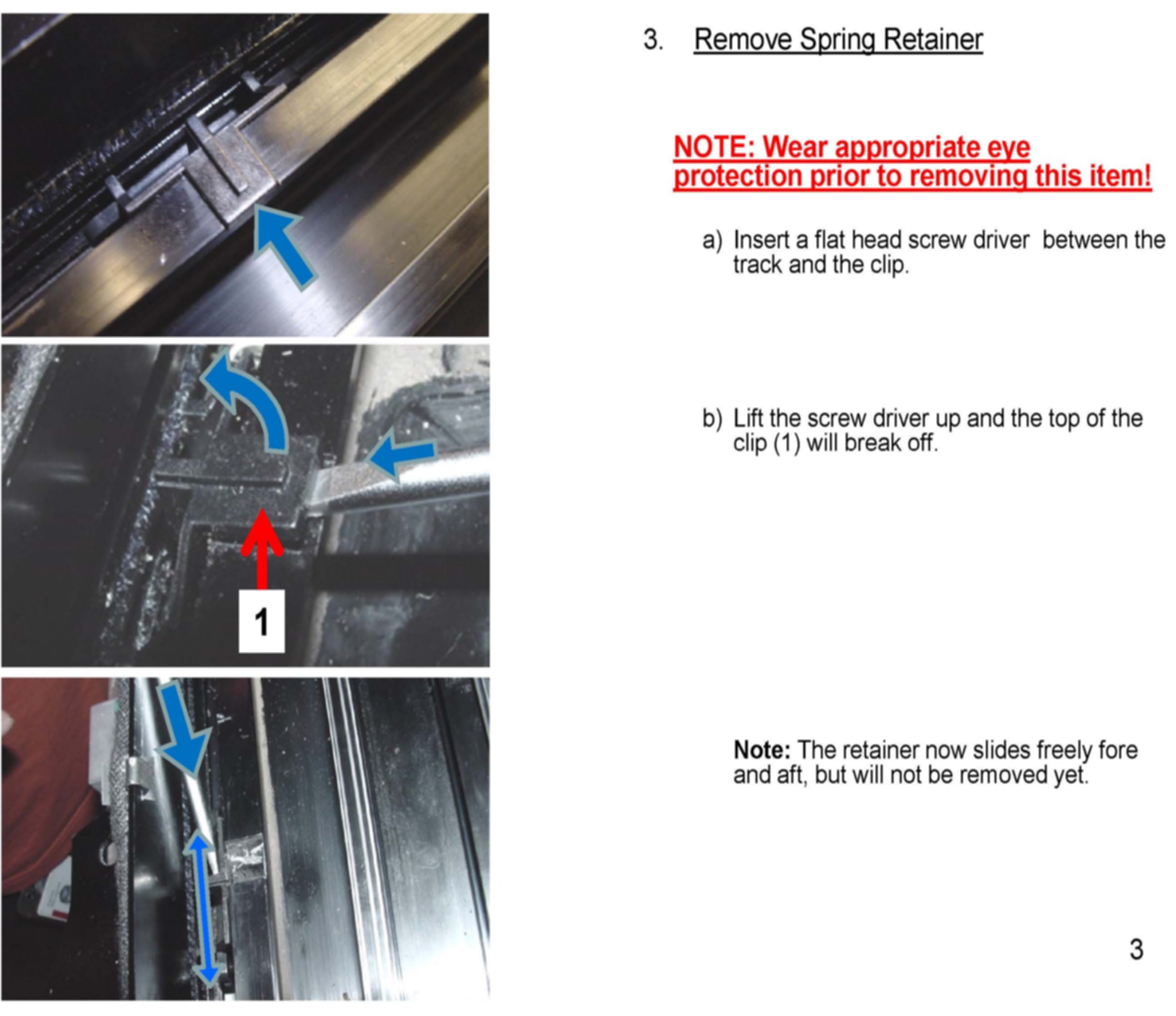 1

3. Remove Spring Retainer

NOTE: Wear appropriate eye protection prior to removing this item!

a) Insert a flat head screw driver between the track and the clip.

b) Lift the screw driver up and the top of the clip (1) will break off.

Note: The retainer now slides freely fore and aft, but will not be removed yet.

3