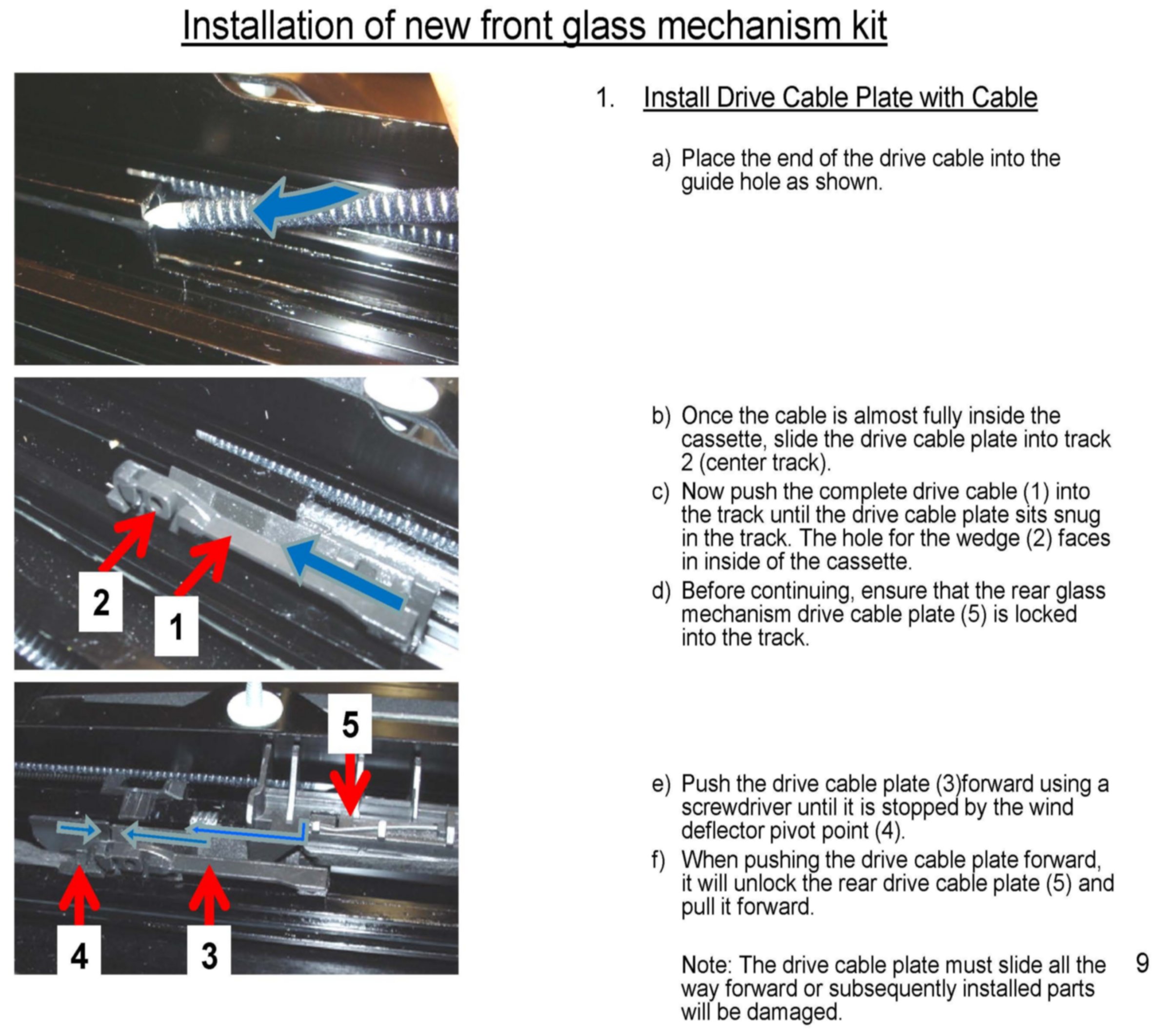 Installation of new front glass mechanism kit

2

1

5

4

3

1. Install Drive Cable Plate with Cable

a) Place the end of the drive cable into the guide hole as shown.

b) Once the cable is almost fully inside the cassette, slide the drive cable plate into track 2 (center track).

c) Now push the complete drive cable (1) into the track until the drive cable plate sits snug in the track. The hole for the wedge (2) faces in inside of the cassette.

d) Before continuing, ensure that the rear glass mechanism drive cable plate (5) is locked into the track.

e) Push the drive cable plate (3)forward using a screwdriver until it is stopped by the wind deflector pivot point (4).

f) When pushing the drive cable plate forward, it will unlock the rear drive cable plate (5) and pull it forward.

Note: The drive cable plate must slide all the way forward or subsequently installed parts will be damaged.

9