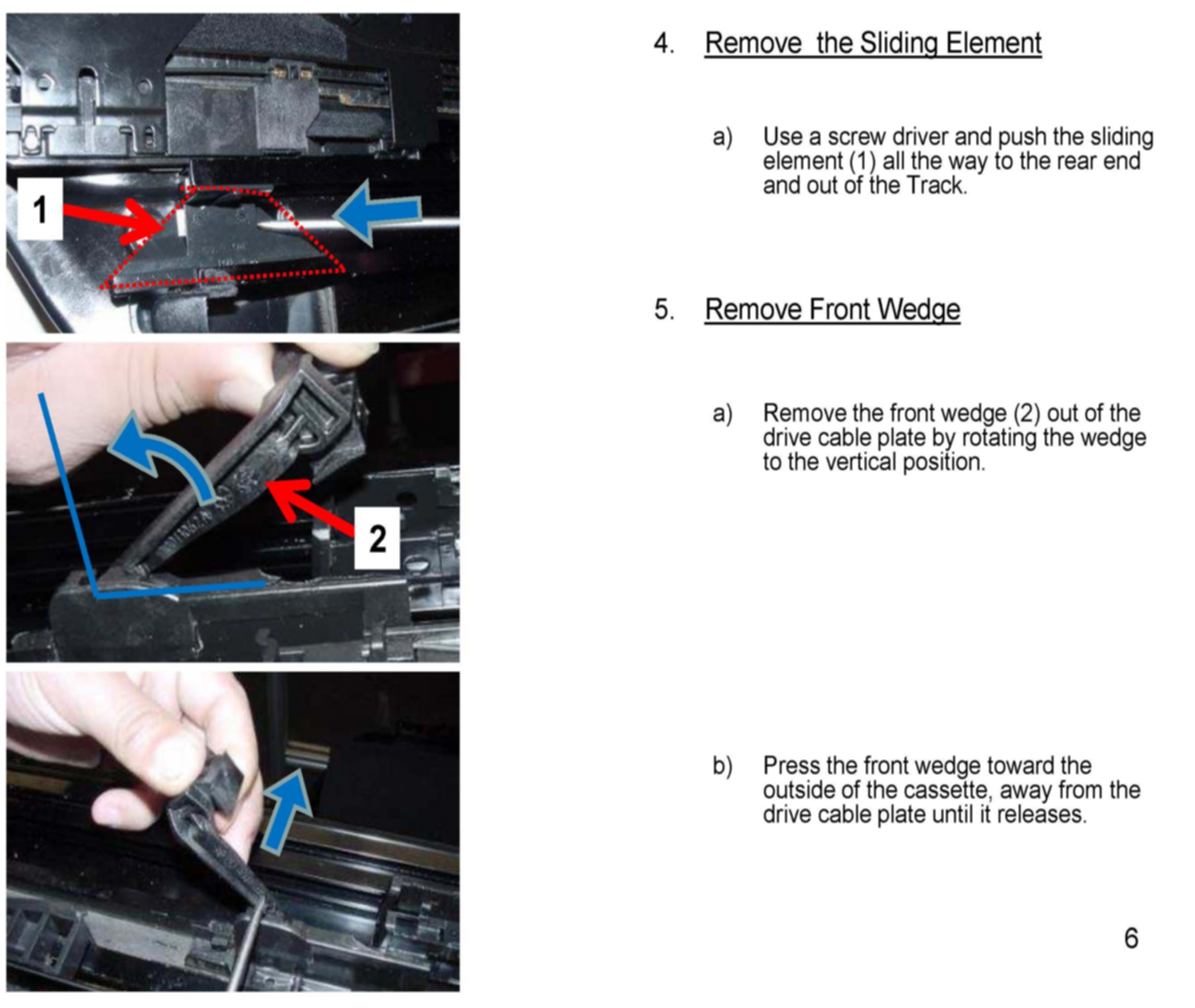 1

2

4. Remove the Sliding Element

a) Use a screw driver and push the sliding element (1) all the way to the rear end and out of the Track.

5. Remove Front Wedge

a) Remove the front wedge (2) out of the drive cable plate by rotating the wedge to the vertical position.

b) Press the front wedge toward the outside of the cassette, away from the drive cable plate until it releases.

6